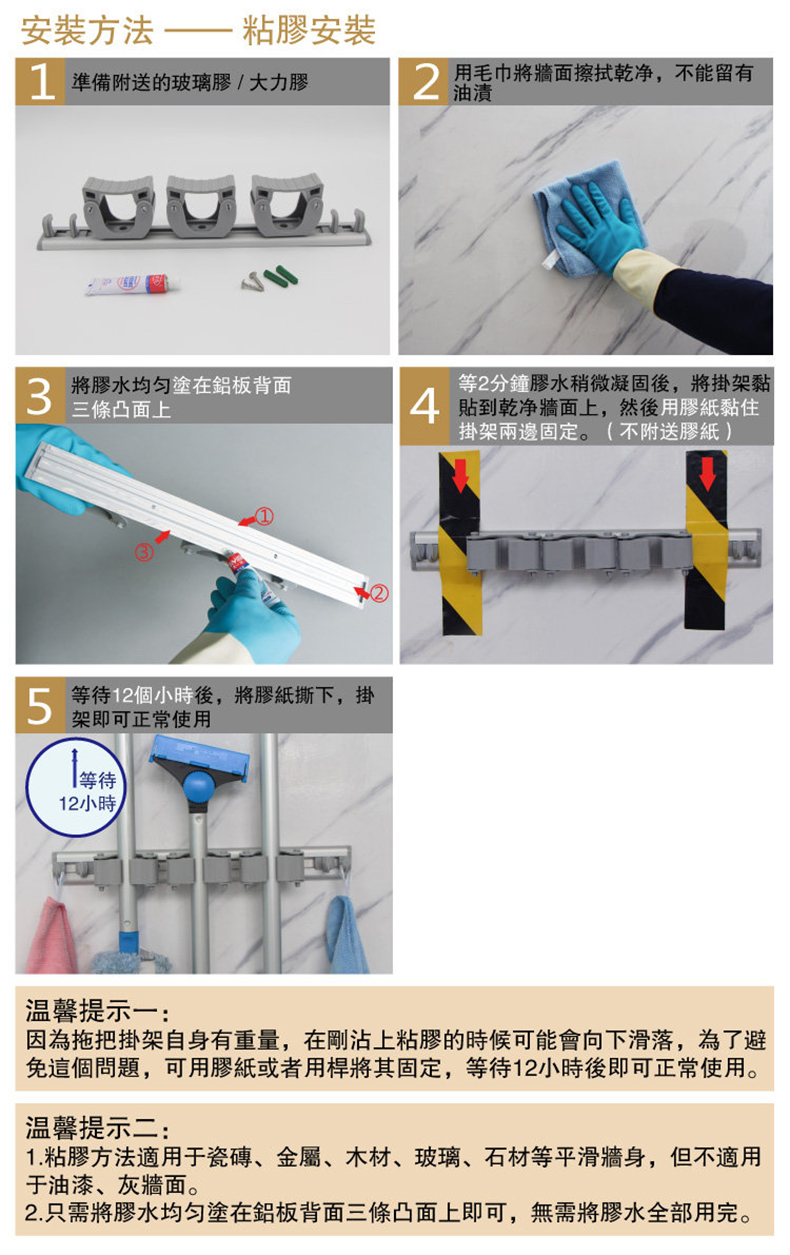 安裝方法 —— 粘膠安裝

1 準備附送的玻璃膠 / 大力膠

2 用毛巾將牆面擦拭乾净，不能留有油漬

3 將膠水均勻塗在鋁板背面三條凸面上

①
②
③

4 等2分鐘膠水稍微凝固後，將掛架黏貼到乾净牆面上，然後用膠紙黏住掛架兩邊固定。（不附送膠紙）

5 等待12個小時後，將膠紙撕下，掛架即可正常使用

等待
12小時

温馨提示一：
因為拖把掛架自身有重量，在剛沾上粘膠的時候可能會向下滑落，為了避免這個問題，可用膠紙或者用桿將其固定，等待12小時後即可正常使用。

温馨提示二：
1.粘膠方法適用于瓷磚、金屬、木材、玻璃、石材等平滑牆身，但不適用于油漆、灰牆面。
2.只需將膠水均勻塗在鋁板背面三條凸面上即可，無需將膠水全部用完。